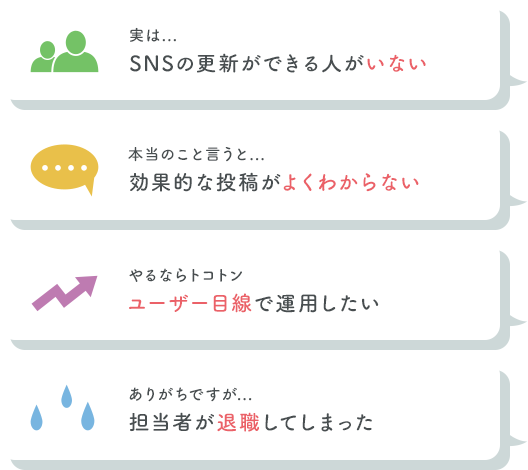 実は...
SNSの更新ができる人がいない

本当のこと言うと...
効果的な投稿がよくわからない

やるならトコトン
ユーザー目線で運用したい

ありがちですが...
担当者が退職してしまった